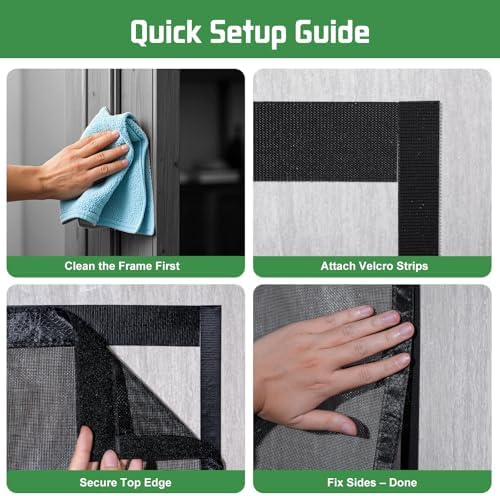 Quick Setup Guide

Clean the Frame First

Attach Velcro Strips

Secure Top Edge

Fix Sides – Done