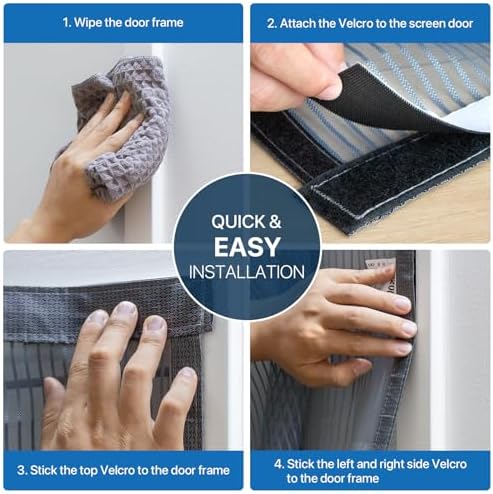 1. Wipe the door frame

2. Attach the Velcro to the screen door

QUICK &
EASY
INSTALLATION

3. Stick the top Velcro to the door frame

4. Stick the left and right side Velcro to the door frame