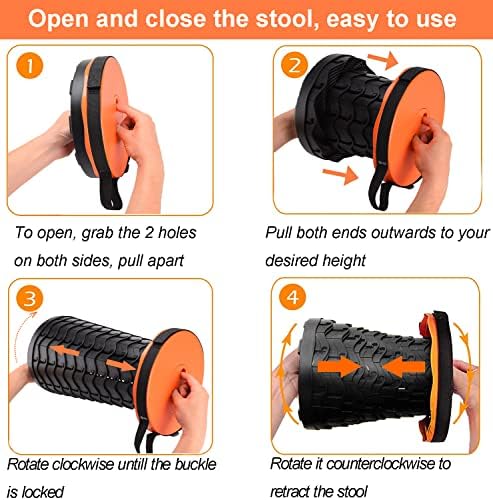 Open and close the stool, easy to use

1

To open, grab the 2 holes on both sides, pull apart

2

Pull both ends outwards to your desired height

3

Rotate clockwise untill the buckle is locked

4

Rotate it counterclockwise to retract the stool