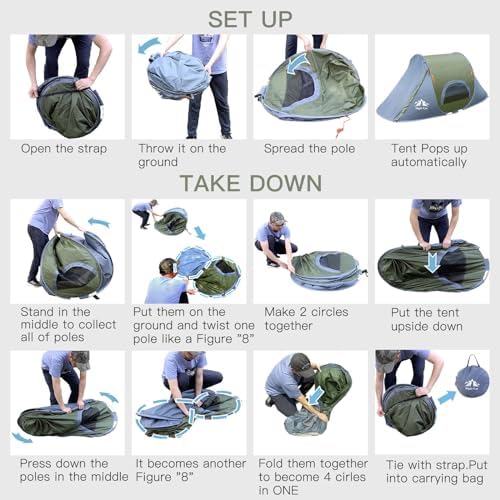 SET UP

Open the strap

Throw it on the ground

Spread the pole

Tent Pops up automatically

TAKE DOWN

Stand in the middle to collect all of poles

Put them on the ground and twist one pole like a Figure "8"

Make 2 circles together

Put the tent upside down

Press down the poles in the middle

It becomes another Figure "8"

Fold them together to become 4 cirles in ONE

Tie with strap.Put into carrying bag