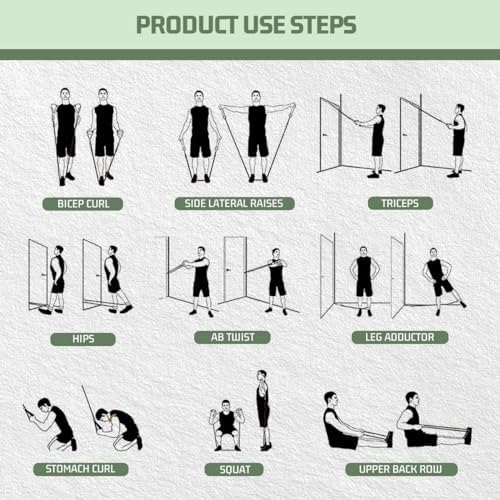 PRODUCT USE STEPS

BICEP CURL

SIDE LATERAL RAISES

TRICEPS

HIPS

AB TWIST

LEG ADDUCTOR

STOMACH CURL

SQUAT

UPPER BACK ROW