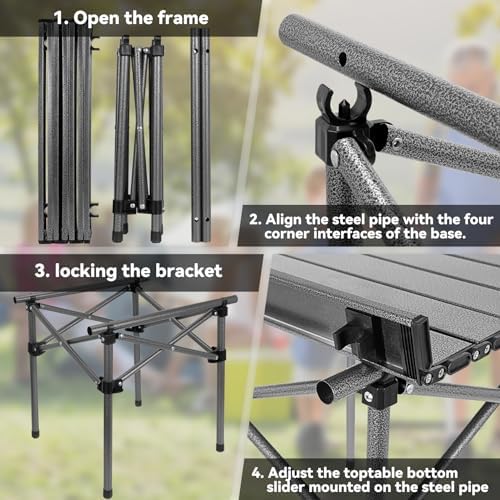 1. Open the frame

2. Align the steel pipe with the four corner interfaces of the base.

3. locking the bracket

4. Adjust the toptable bottom slider mounted on the steel pipe