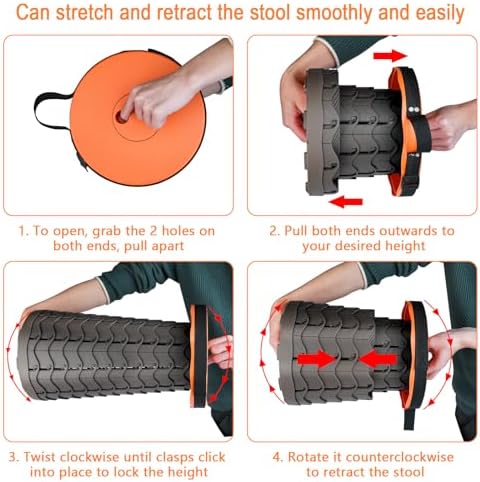 Can stretch and retract the stool smoothly and easily

1. To open, grab the 2 holes on both ends, pull apart

2. Pull both ends outwards to your desired height

3. Twist clockwise until clasps click into place to lock the height

4. Rotate it counterclockwise to retract the stool