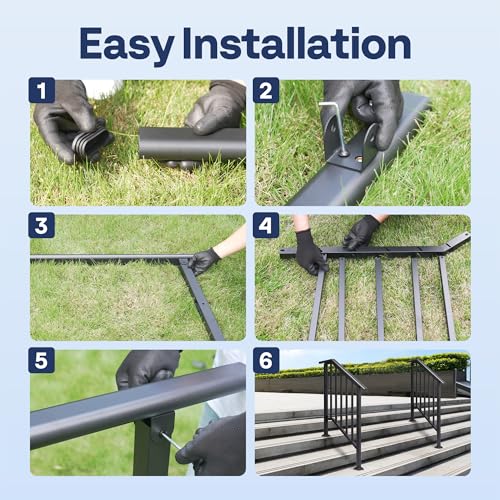 Easy Installation

1

2

3

4

5

6