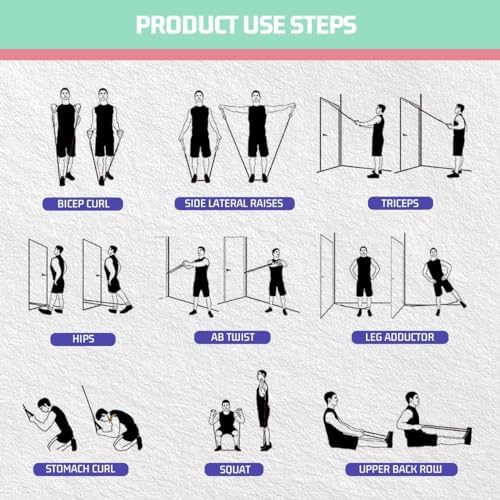 PRODUCT USE STEPS

BICEP CURL

SIDE LATERAL RAISES

TRICEPS

HIPS

AB TWIST

LEG ADDUCTOR

STOMACH CURL

SQUAT

UPPER BACK ROW