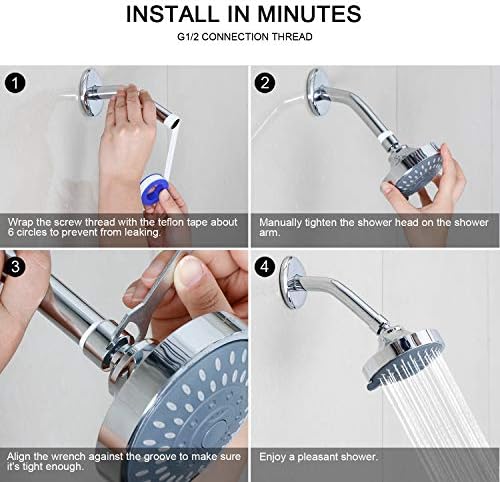 INSTALL IN MINUTES

G1/2 CONNECTION THREAD

1

Wrap the screw thread with the teflon tape about 6 circles to prevent from leaking.

2

Manually tighten the shower head on the shower arm.

3

Align the wrench against the groove to make sure it's tight enough.

4

Enjoy a pleasant shower.