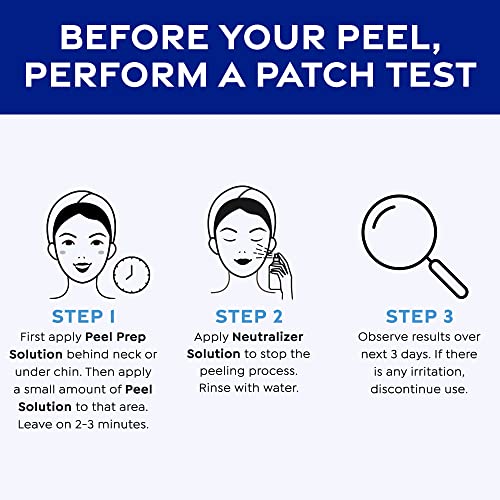 BEFORE YOUR PEEL, PERFORM A PATCH TEST

STEP 1
First apply Peel Prep Solution behind neck or under chin. Then apply a small amount of Peel Solution to that area. Leave on 2-3 minutes.

STEP 2
Apply Neutralizer Solution to stop the peeling process. Rinse with water.

STEP 3
Observe results over next 3 days. If there is any irritation, discontinue use.