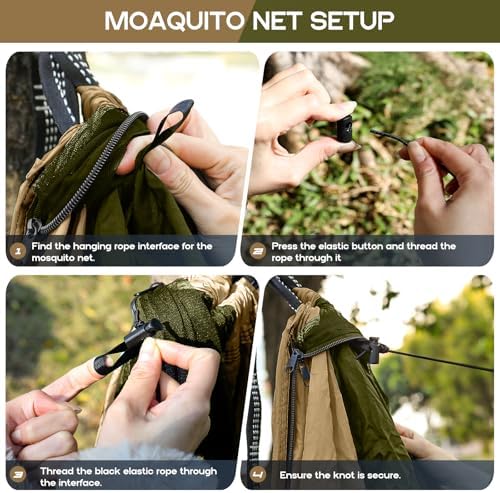 MOAQUITO NET SETUP

1 Find the hanging rope interface for the mosquito net.

2 Press the elastic button and thread the rope through it

3 Thread the black elastic rope through the interface.

4 Ensure the knot is secure.