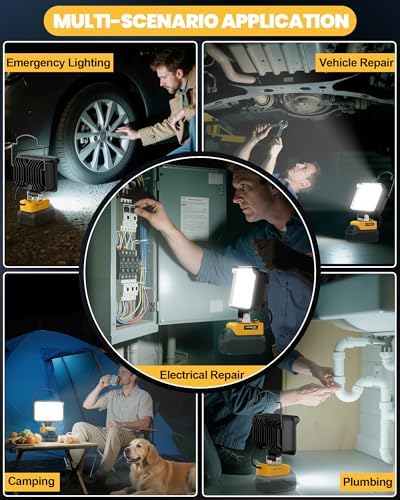 MULTI-SCENARIO APPLICATION

Emergency Lighting

Vehicle Repair

Electrical Repair

Camping

Plumbing