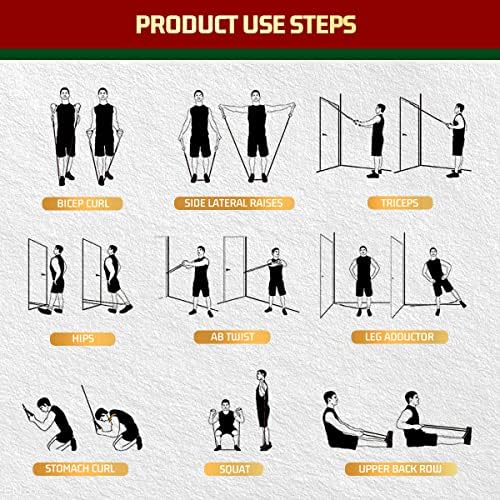 PRODUCT USE STEPS

BICEP CURL

SIDE LATERAL RAISES

TRICEPS

HIPS

AB TWIST

LEG ADDUCTOR

STOMACH CURL

SQUAT

UPPER BACK ROW