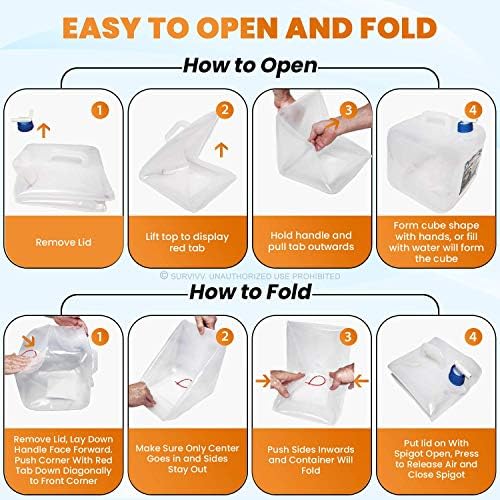 EASY TO OPEN AND FOLD

How to Open

1
Remove Lid

2
Lift top to display red tab

3
Hold handle and pull tab outwards

4
Form cube shape with hands, or fill with water will form the cube

© SURVIVV. UNAUTHORIZED USE PROHIBITED

How to Fold

1
Remove Lid, Lay Down Handle Face Forward. Push Corner With Red Tab Down Diagonally to Front Corner

2
Make Sure Only Center Goes in and Sides Stay Out

3
Push Sides Inwards and Container Will Fold

4
Put lid on With Spigot Open, Press to Release Air and Close Spigot