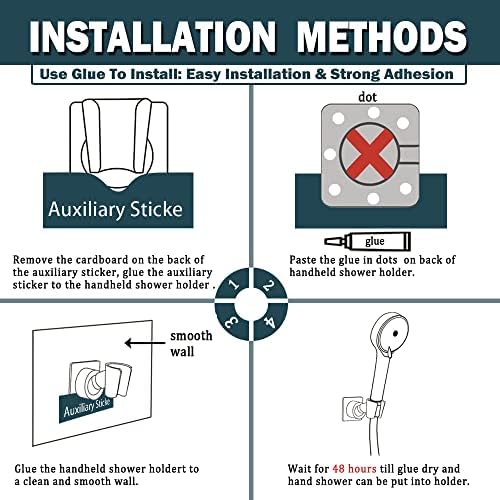 INSTALLATION METHODS

Use Glue To Install: Easy Installation & Strong Adhesion

Auxiliary Sticke

Remove the cardboard on the back of the auxiliary sticker, glue the auxiliary sticker to the handheld shower holder .

dot

glue

Paste the glue in dots on back of handheld shower holder.

1 2 3 4

smooth wall

Auxiliary Sticke

Glue the handheld shower holdert to a clean and smooth wall.

Wait for 48 hours till glue dry and hand shower can be put into holder.