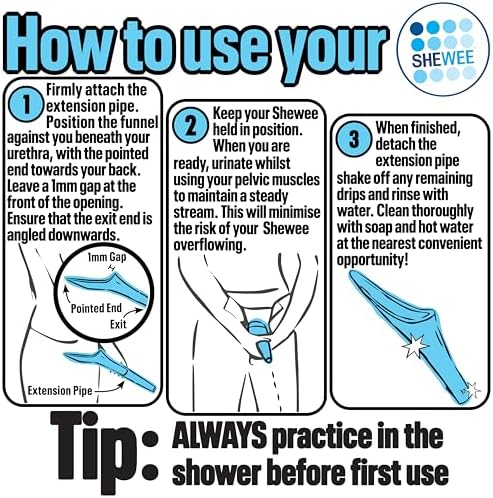 How to use your

SHEWEE

1 Firmly attach the extension pipe. Position the funnel against you beneath your urethra, with the pointed end towards your back. Leave a 1mm gap at the front of the opening. Ensure that the exit end is angled downwards.

1mm Gap

Pointed End

Exit

Extension Pipe

2 Keep your Shewee held in position. When you are ready, urinate whilst using your pelvic muscles to maintain a steady stream. This will minimise the risk of your Shewee overflowing.

3 When finished, detach the extension pipe shake off any remaining drips and rinse with water. Clean thoroughly with soap and hot water at the nearest convenient opportunity!

Tip: ALWAYS practice in the shower before first use