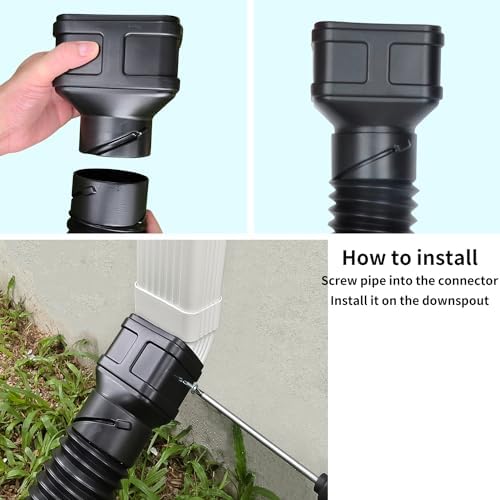 How to install

Screw pipe into the connector

Install it on the downspout