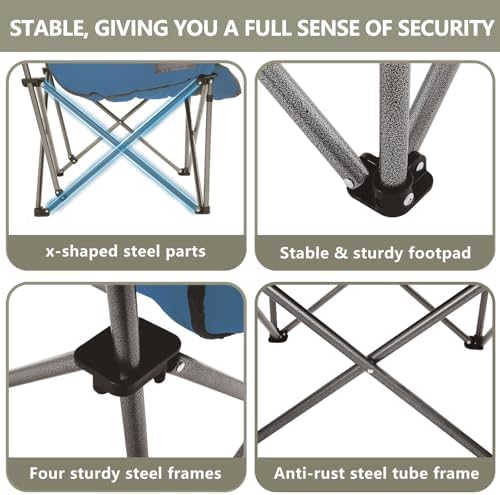 STABLE, GIVING YOU A FULL SENSE OF SECURITY

x-shaped steel parts

Stable & sturdy footpad

Four sturdy steel frames

Anti-rust steel tube frame