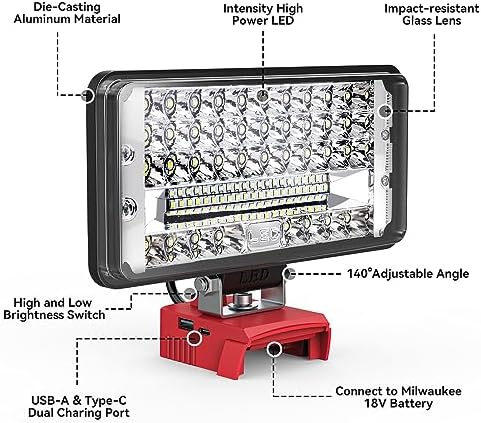 Die-Casting Aluminum Material

Intensity High Power LED

Impact-resistant Glass Lens

LED

LED

140°Adjustable Angle

High and Low Brightness Switch

USB-A & Type-C Dual Charing Port

Connect to Milwaukee 18V Battery