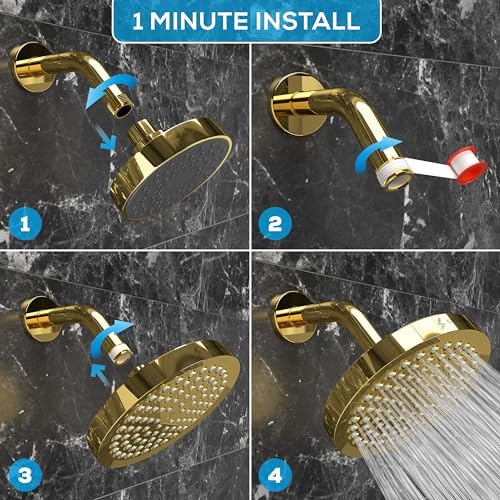 1 MINUTE INSTALL

1

2

3

4