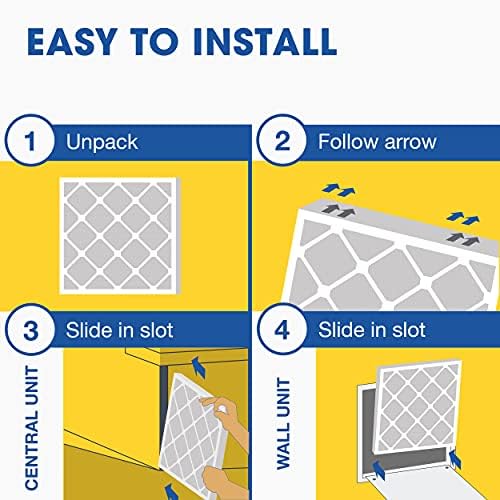 EASY TO INSTALL

1 Unpack

2 Follow arrow

3 Slide in slot

CENTRAL UNIT

4 Slide in slot

WALL UNIT