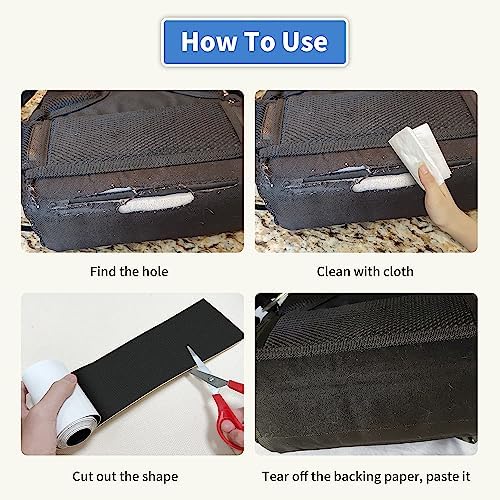 How To Use

Find the hole

Clean with cloth

Cut out the shape

Tear off the backing paper, paste it