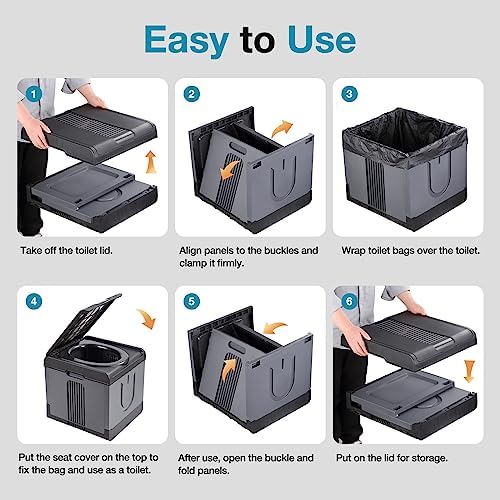 Easy to Use

1

Take off the toilet lid.

2

Align panels to the buckles and clamp it firmly.

3

Wrap toilet bags over the toilet.

4

Put the seat cover on the top to fix the bag and use as a toilet.

5

After use, open the buckle and fold panels.

6

Put on the lid for storage.