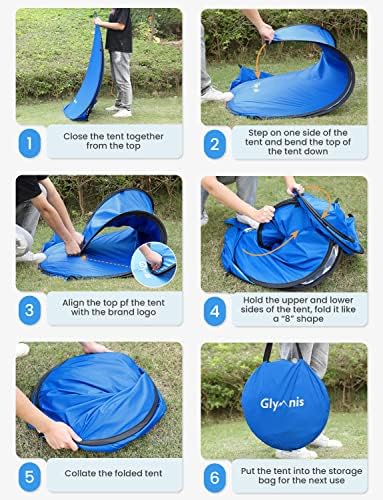 1
Close the tent together from the top

2
Step on one side of the tent and bend the top of the tent down

3
Align the top pf the tent with the brand logo

4
Hold the upper and lower sides of the tent, fold it like a "8" shape

5
Collate the folded tent

Glymnis

6
Put the tent into the storage bag for the next use