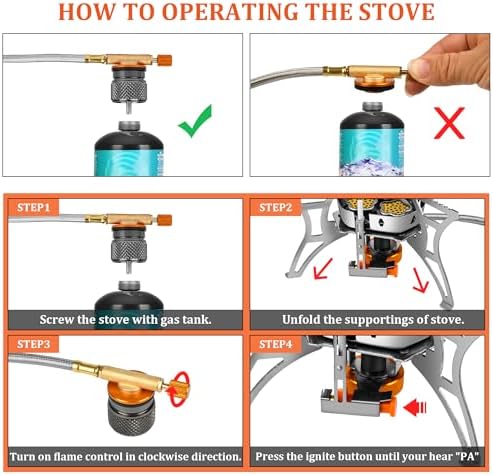 HOW TO OPERATING THE STOVE

STEP1

Screw the stove with gas tank.

STEP2

Unfold the supportings of stove.

STEP3

Turn on flame control in clockwise direction.

STEP4

Press the ignite button until your hear "PA"