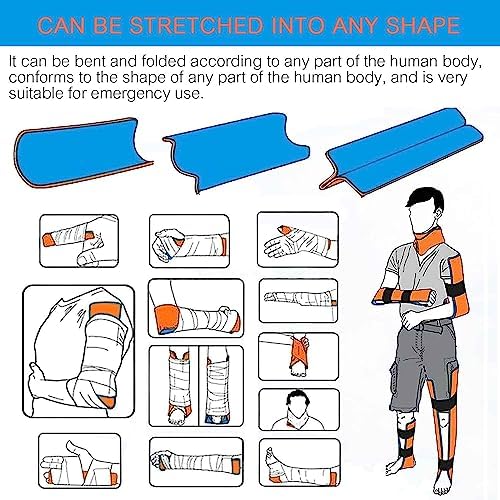 CAN BE STRETCHED INTO ANY SHAPE

It can be bent and folded according to any part of the human body, conforms to the shape of any part of the human body, and is very suitable for emergency use.