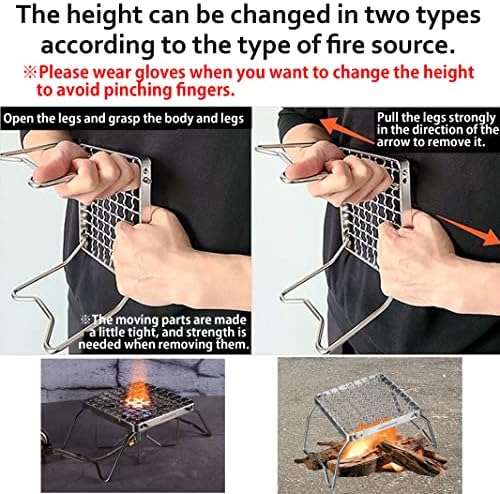 The height can be changed in two types according to the type of fire source.
※Please wear gloves when you want to change the height to avoid pinching fingers.

Open the legs and grasp the body and legs

※The moving parts are made a little tight, and strength is needed when removing them.

Pull the legs strongly in the direction of the arrow to remove it.