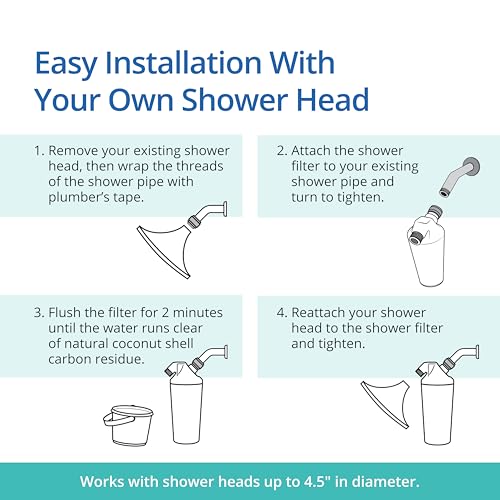 Easy Installation With Your Own Shower Head

1. Remove your existing shower head, then wrap the threads of the shower pipe with plumber's tape.

2. Attach the shower filter to your existing shower pipe and turn to tighten.

3. Flush the filter for 2 minutes until the water runs clear of natural coconut shell carbon residue.

4. Reattach your shower head to the shower filter and tighten.

Works with shower heads up to 4.5" in diameter.