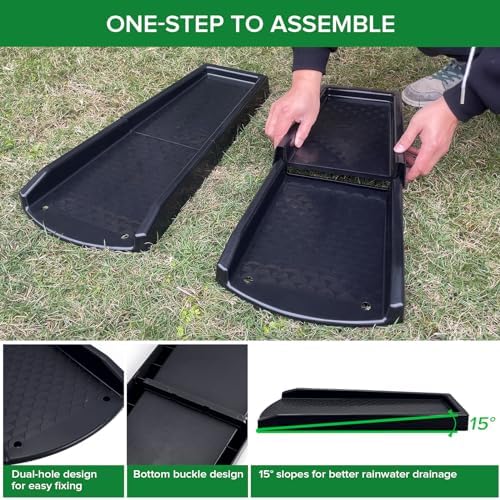 ONE-STEP TO ASSEMBLE

15°

Dual-hole design for easy fixing

Bottom buckle design

15° slopes for better rainwater drainage