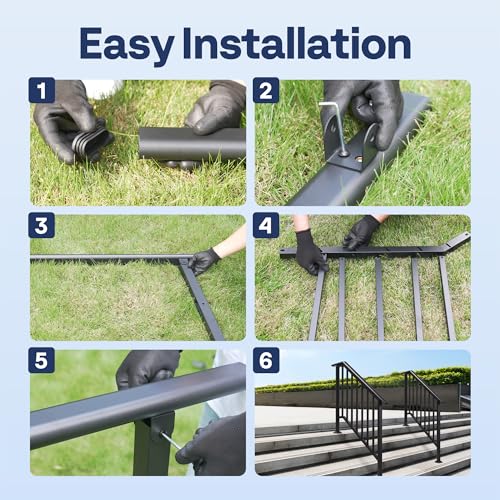 Easy Installation

1

2

3

4

5

6