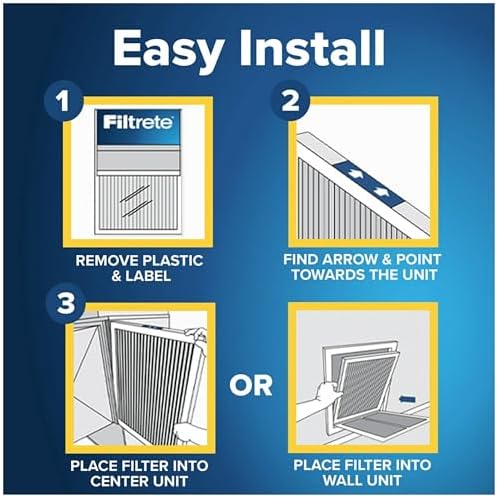 Easy Install

1

Filtrete

REMOVE PLASTIC & LABEL

2

FIND ARROW & POINT TOWARDS THE UNIT

3

PLACE FILTER INTO CENTER UNIT

OR

PLACE FILTER INTO WALL UNIT