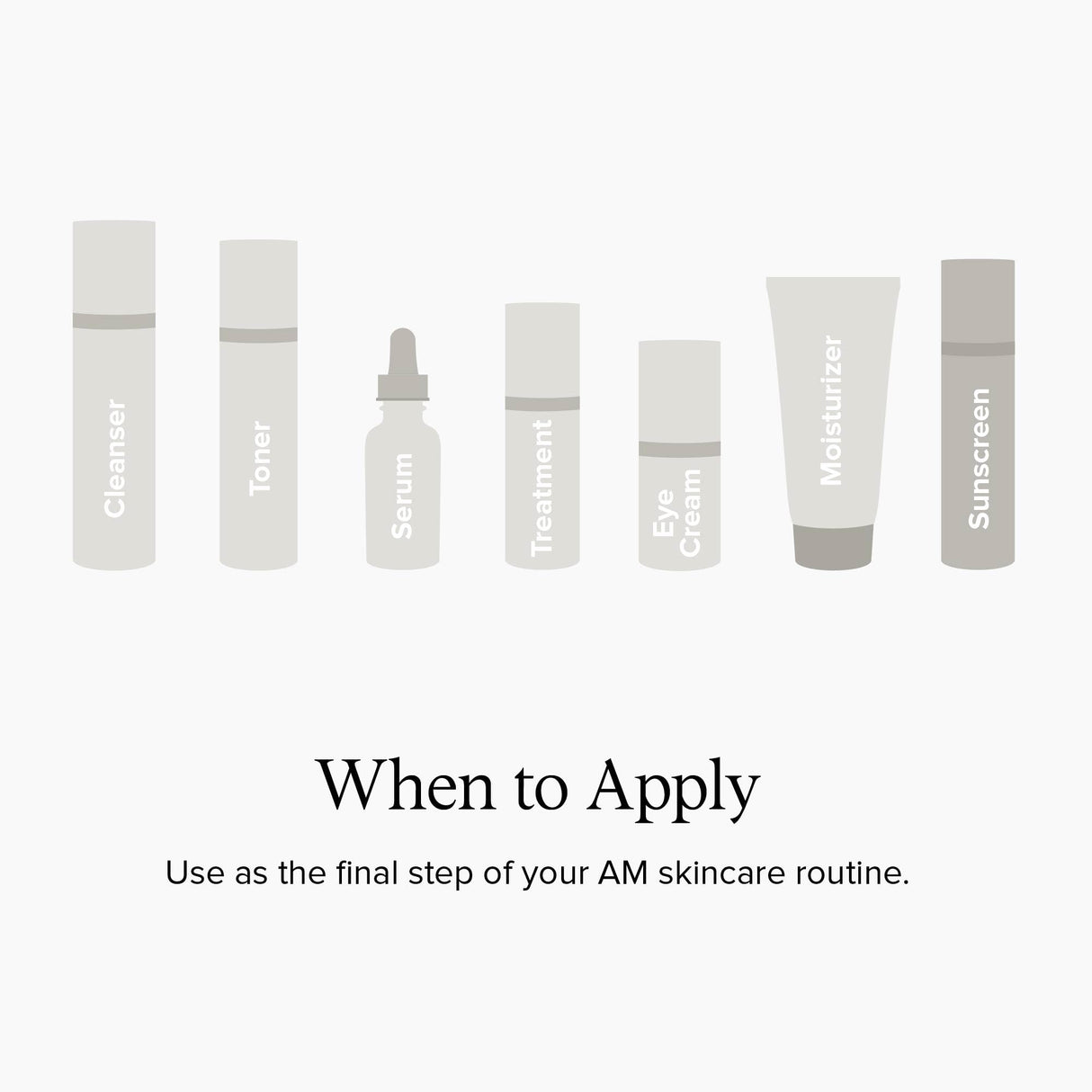 Cleanser

Toner

Serum

Treatment

Eye Cream

Moisturizer

Sunscreen

When to Apply

Use as the final step of your AM skincare routine.