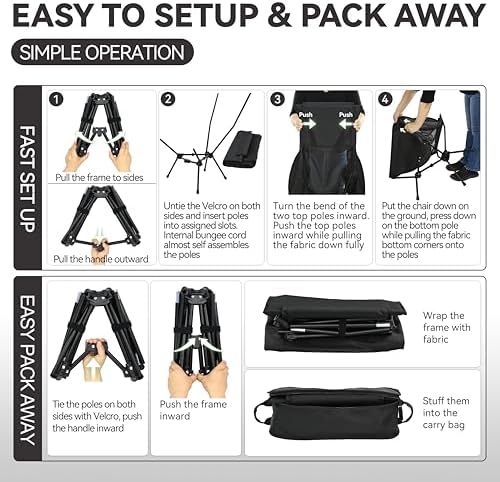 EASY TO SETUP & PACK AWAY

SIMPLE OPERATION

FAST SET UP

1

Pull the frame to sides

Pull the handle outward

2

Untie the Velcro on both sides and insert poles into assigned slots. Internal bungee cord almost self assembles the poles

3

Push

Push

Turn the bend of the two top poles inward. Push the top poles inward while pulling the fabric down fully

4

Put the chair down on the ground, press down on the bottom pole while pulling the fabric bottom corners onto the poles

EASY PACK AWAY

Tie the poles on both sides with Velcro, push the handle inward

Push the frame inward

Wrap the frame with fabric

Stuff them into the carry bag