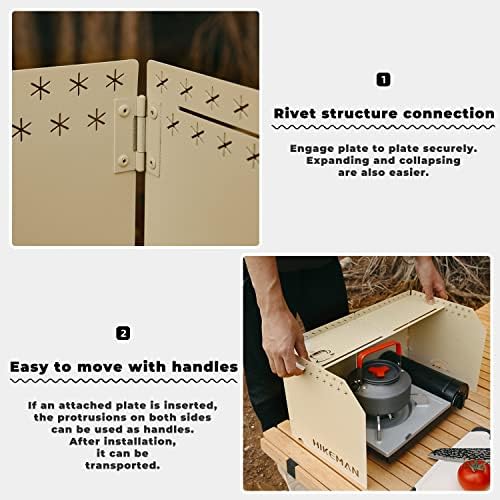 1

Rivet structure connection

Engage plate to plate securely. Expanding and collapsing are also easier.

2

Easy to move with handles

If an attached plate is inserted, the protrusions on both sides can be used as handles. After installation, it can be transported.

HIKEMAN