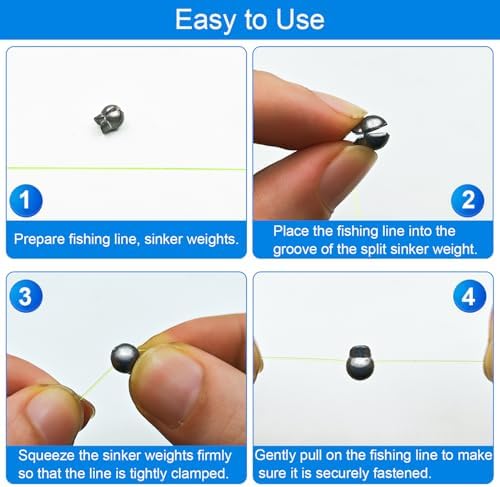 Easy to Use

1

Prepare fishing line, sinker weights.

2

Place the fishing line into the groove of the split sinker weight.

3

Squeeze the sinker weights firmly so that the line is tightly clamped.

4

Gently pull on the fishing line to make sure it is securely fastened.