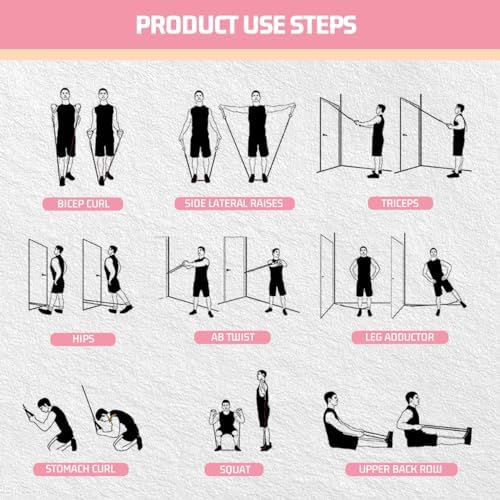 PRODUCT USE STEPS

BICEP CURL

SIDE LATERAL RAISES

TRICEPS

HIPS

AB TWIST

LEG ADDUCTOR

STOMACH CURL

SQUAT

UPPER BACK ROW