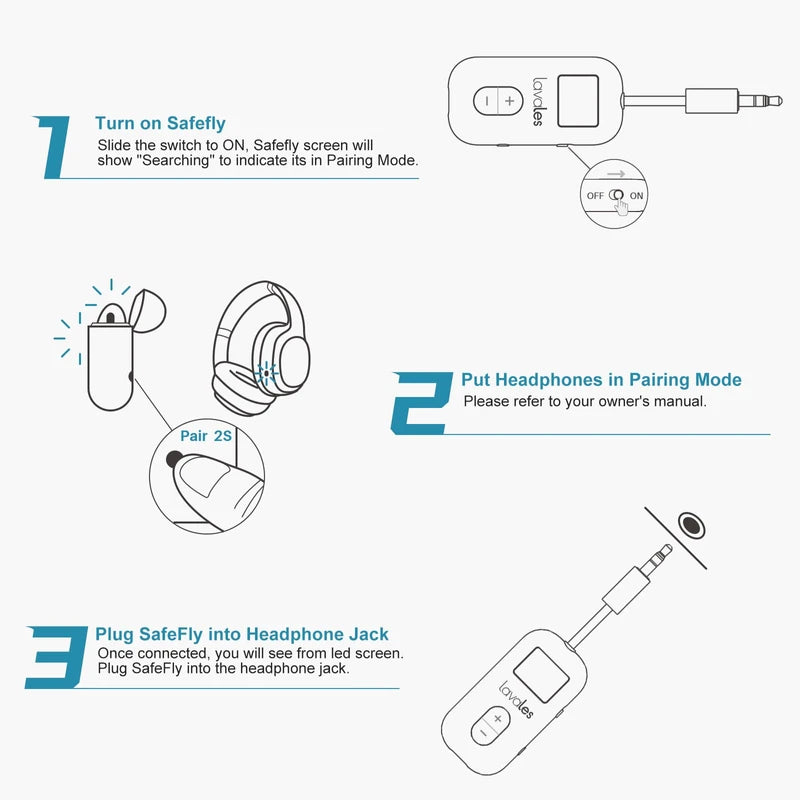 1
Turn on Safefly
Slide the switch to ON, Safefly screen will show "Searching" to indicate its in Pairing Mode.

− +
lavales
OFF ON

Pair 2S

2
Put Headphones in Pairing Mode
Please refer to your owner's manual.

3
Plug SafeFly into Headphone Jack
Once connected, you will see from led screen. Plug SafeFly into the headphone jack.

lavales
− +