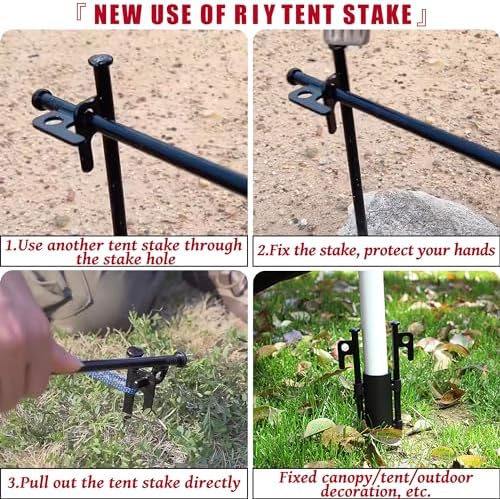 『 NEW USE OF RIY TENT STAKE 』

1.Use another tent stake through the stake hole

2.Fix the stake, protect your hands

3.Pull out the tent stake directly

Fixed canopy/tent/outdoor decoration, etc.