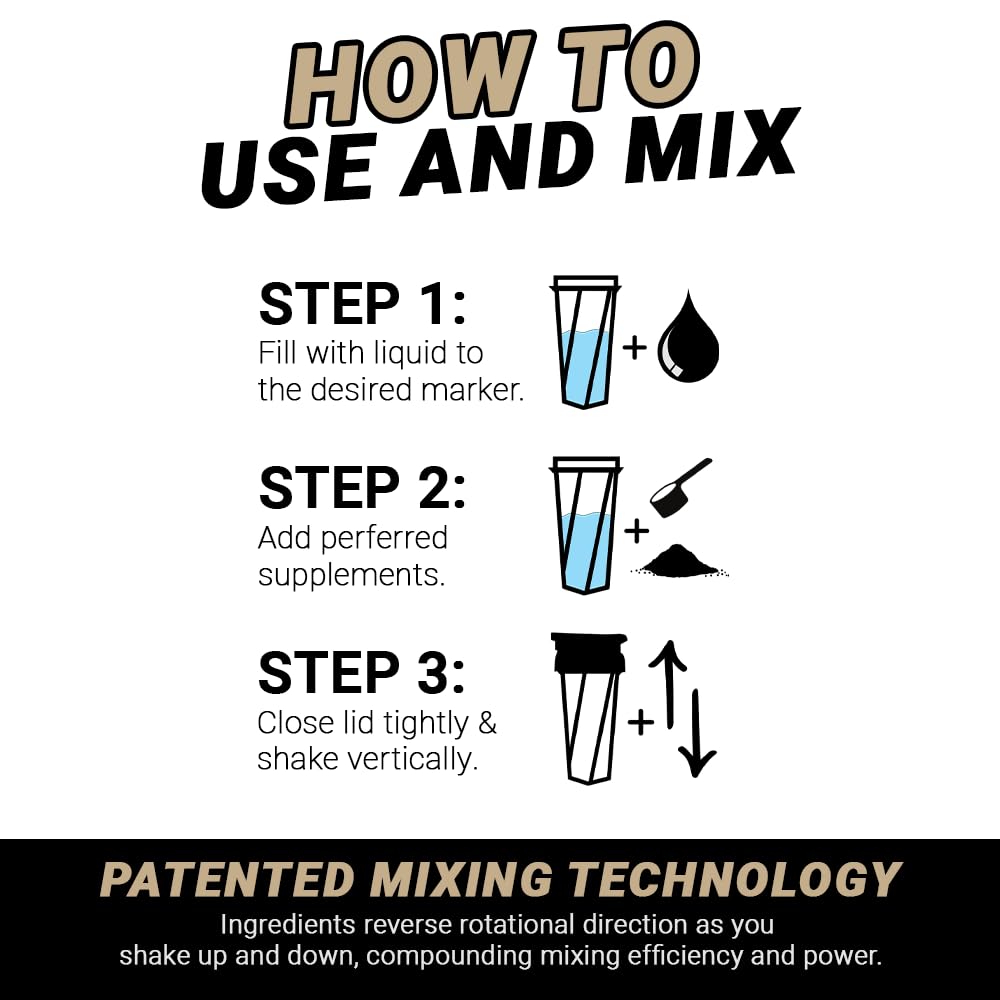 HOW TO
USE AND MIX

STEP 1:
Fill with liquid to the desired marker.

+

STEP 2:
Add perferred supplements.

+

STEP 3:
Close lid tightly & shake vertically.

+

PATENTED MIXING TECHNOLOGY
Ingredients reverse rotational direction as you shake up and down, compounding mixing efficiency and power.