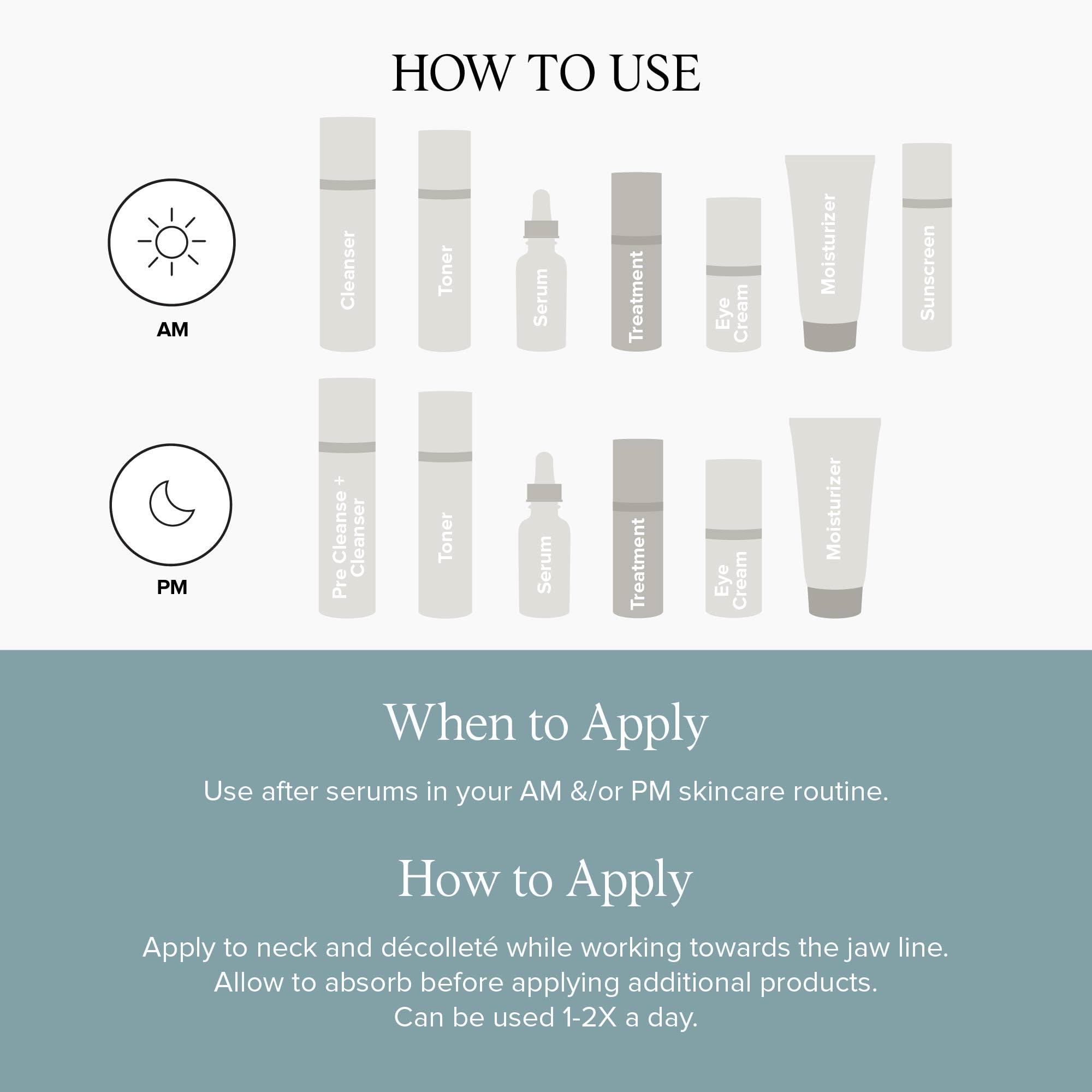 HOW TO USE

AM

Cleanser

Toner

Serum

Treatment

Eye Cream

Moisturizer

Sunscreen

PM

Pre Cleanse + Cleanser

Toner

Serum

Treatment

Eye Cream

Moisturizer

When to Apply

Use after serums in your AM &/or PM skincare routine.

How to Apply

Apply to neck and décolleté while working towards the jaw line. Allow to absorb before applying additional products. Can be used 1-2X a day.