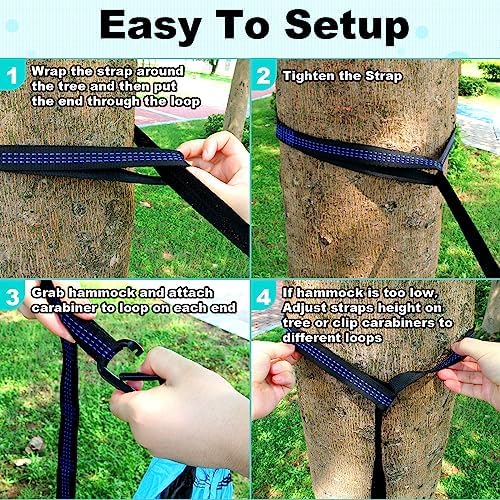 Easy To Setup

1 Wrap the strap around the tree and then put the end through the loop

2 Tighten the Strap

3 Grab hammock and attach carabiner to loop on each end

4 If hammock is too low, Adjust straps height on tree or clip carabiners to different loops