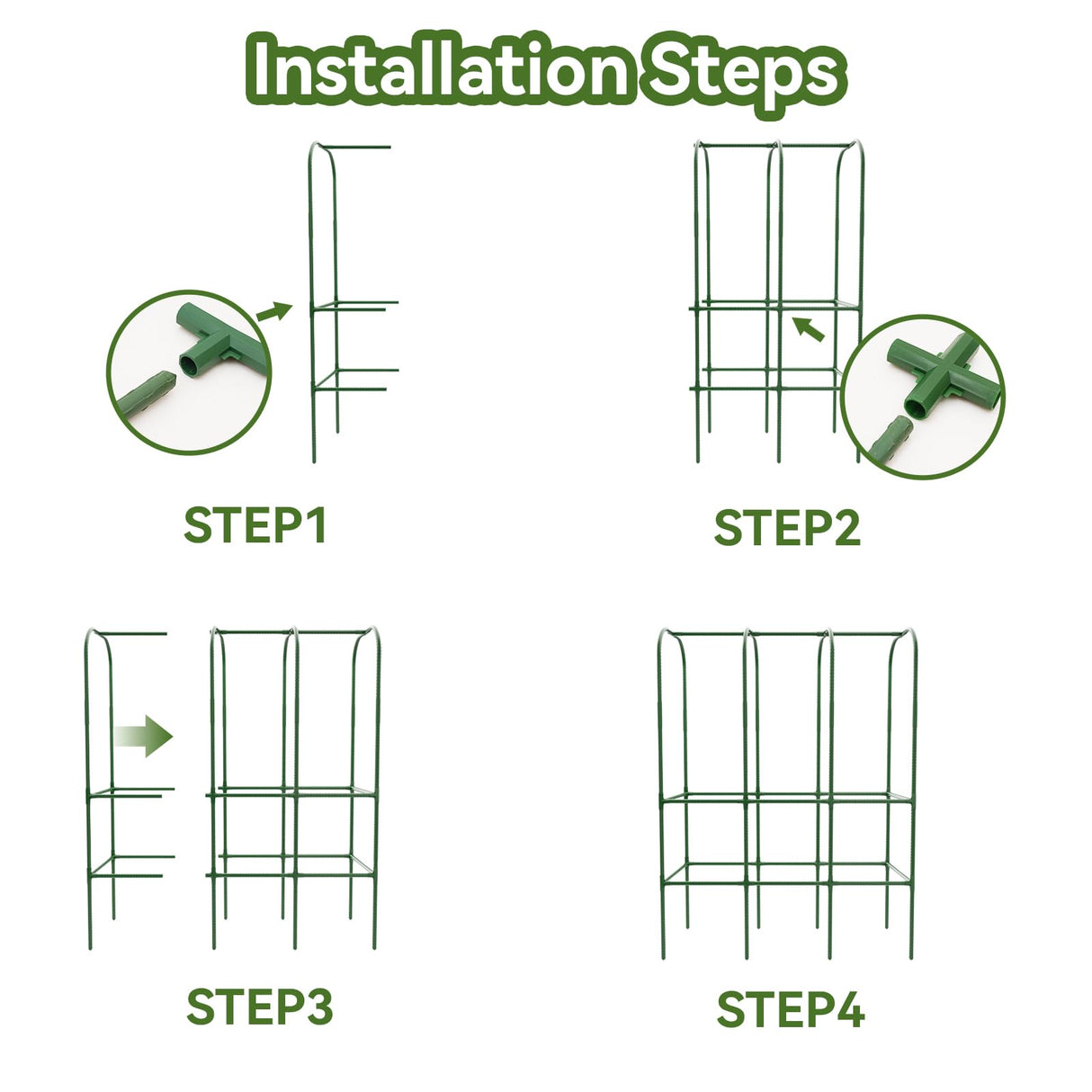 Installation Steps

STEP1

STEP2

STEP3

STEP4