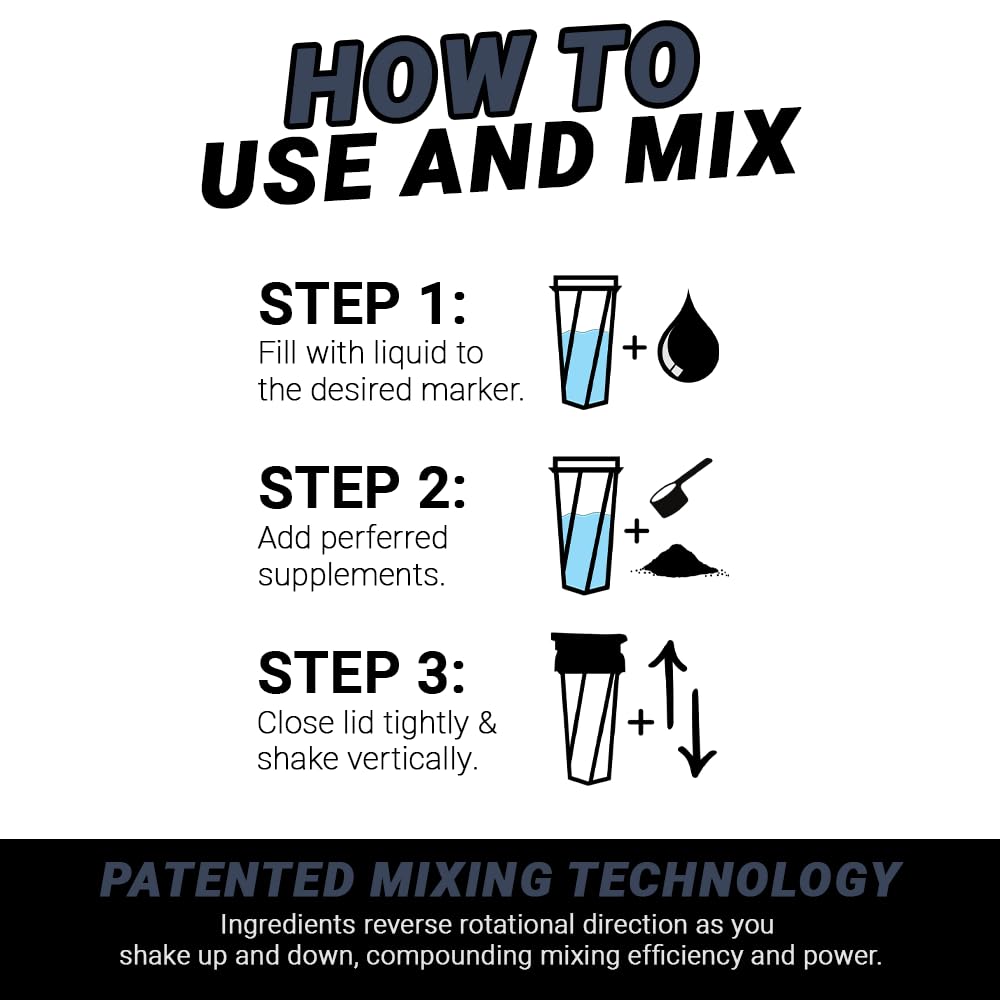 HOW TO
USE AND MIX

STEP 1:
Fill with liquid to the desired marker.

+

STEP 2:
Add perferred supplements.

+

STEP 3:
Close lid tightly & shake vertically.

+

PATENTED MIXING TECHNOLOGY
Ingredients reverse rotational direction as you shake up and down, compounding mixing efficiency and power.