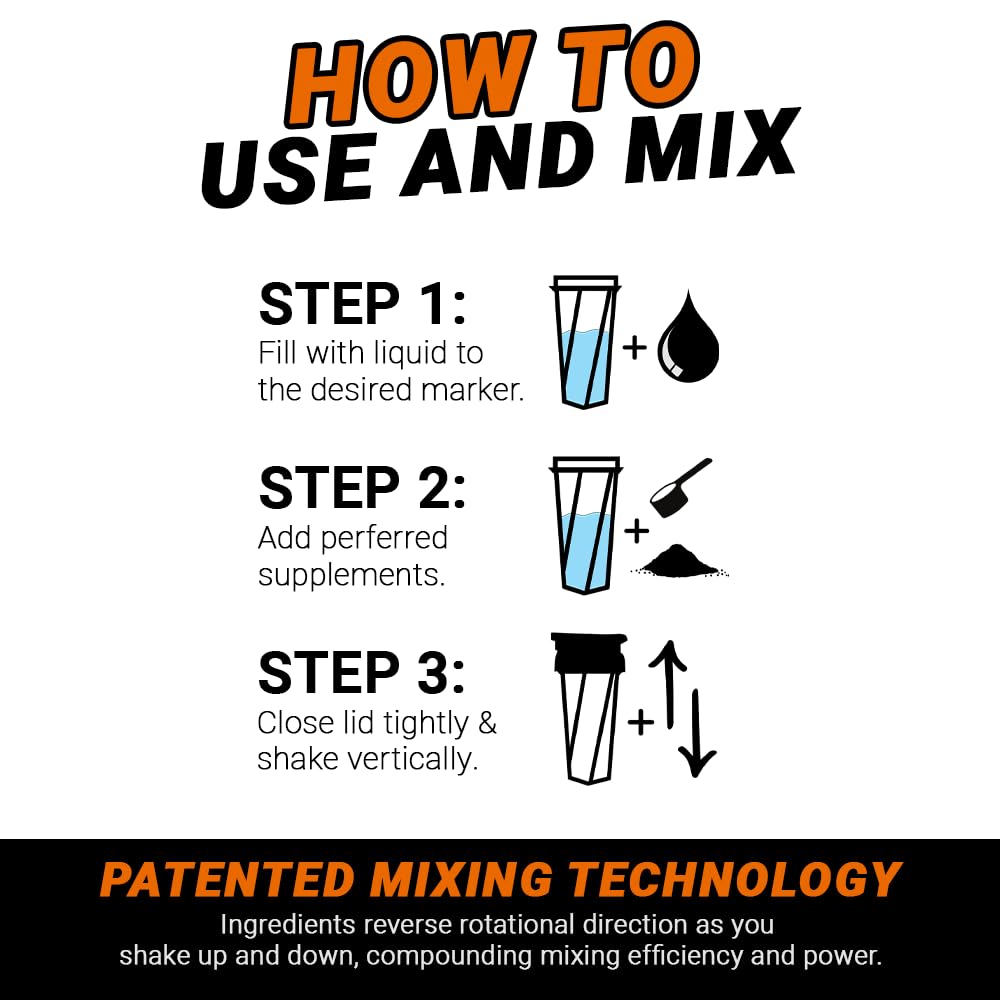 HOW TO
USE AND MIX

STEP 1:
Fill with liquid to the desired marker.

+

STEP 2:
Add perferred supplements.

+

STEP 3:
Close lid tightly & shake vertically.

+

PATENTED MIXING TECHNOLOGY
Ingredients reverse rotational direction as you shake up and down, compounding mixing efficiency and power.