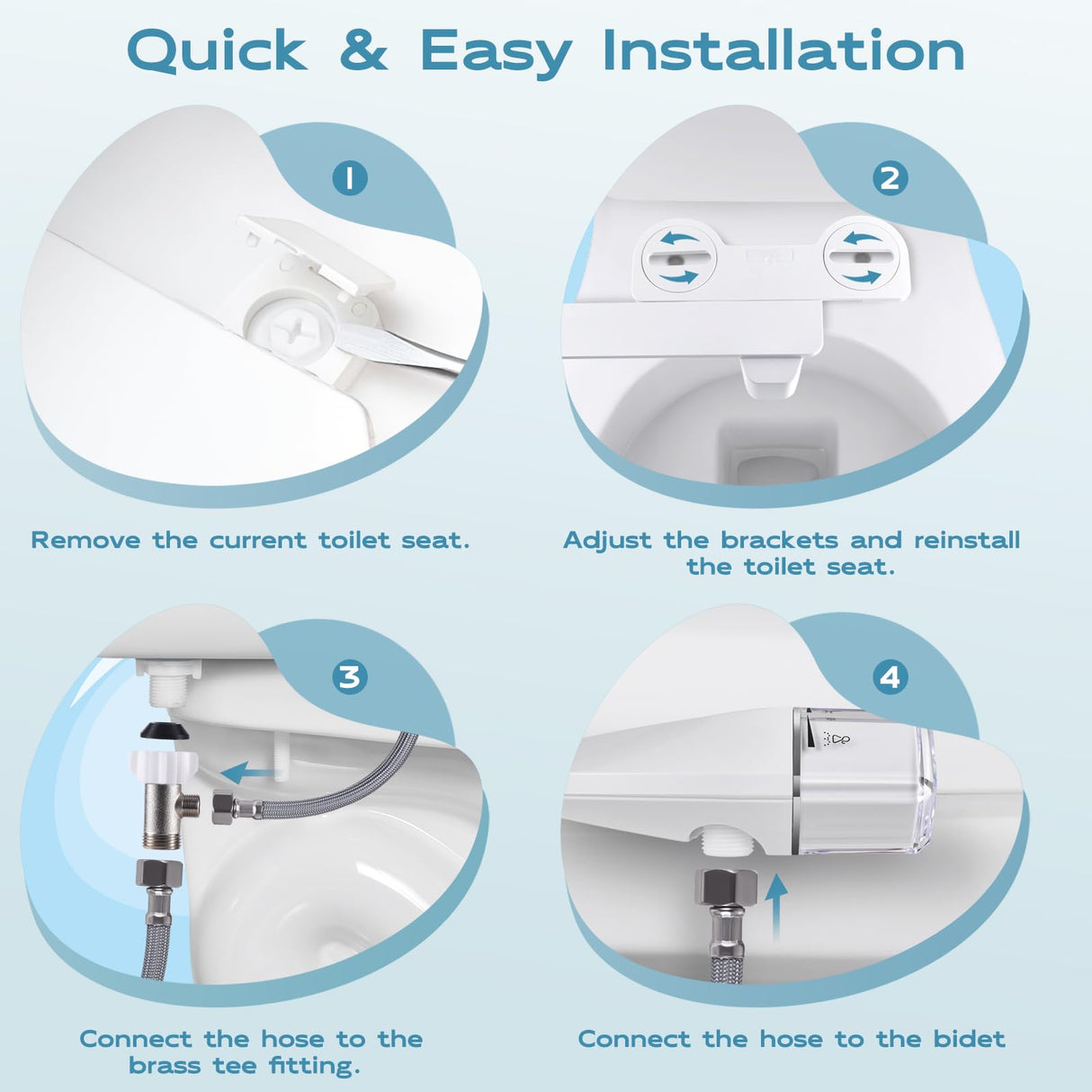 Quick & Easy Installation

1

Remove the current toilet seat.

2

Adjust the brackets and reinstall the toilet seat.

3

Connect the hose to the brass tee fitting.

4

Connect the hose to the bidet