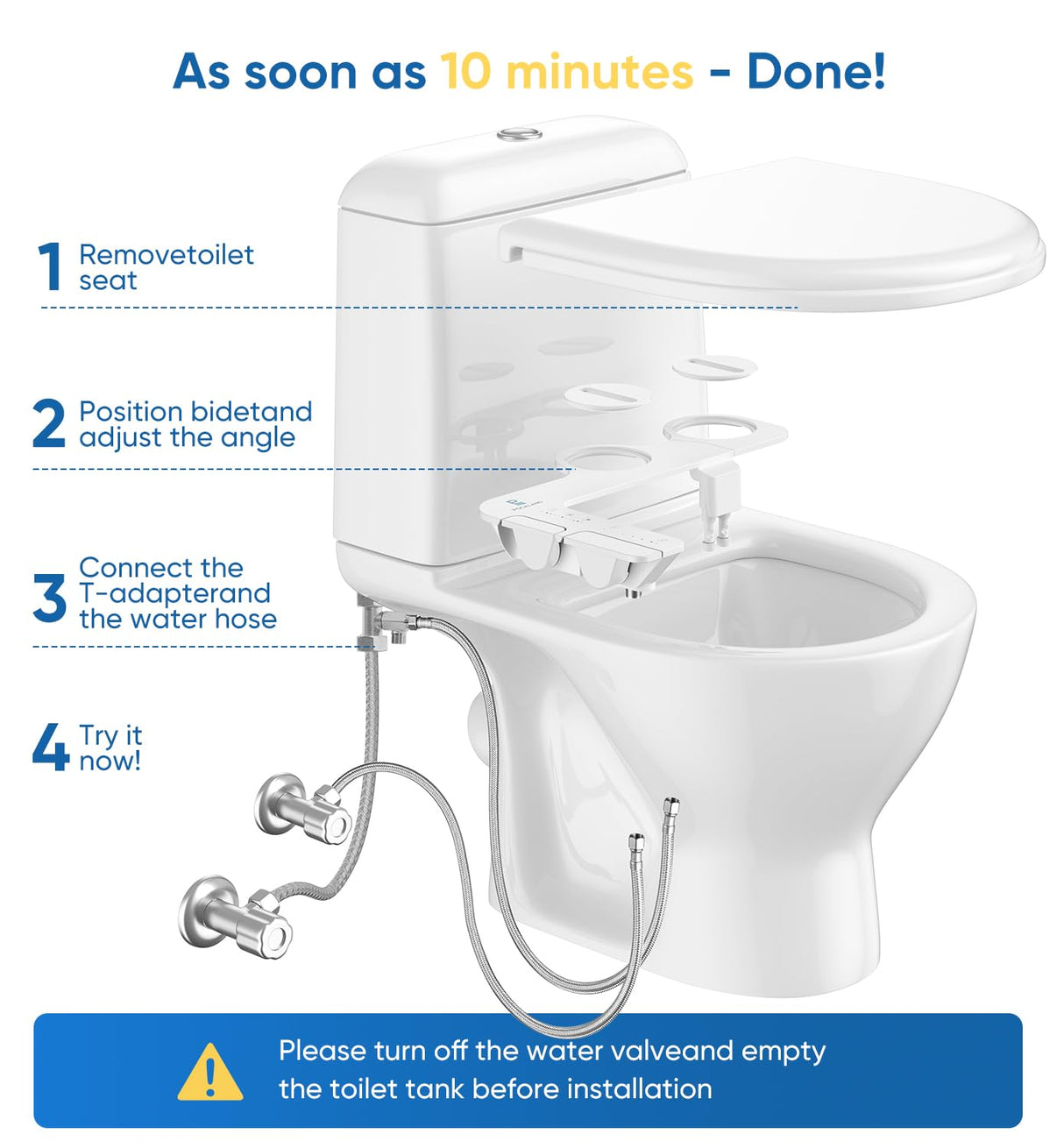 As soon as 10 minutes - Done!

1 Removetoilet seat

2 Position bidetand adjust the angle

3 Connect the T-adapterand the water hose

4 Try it now!

Please turn off the water valveand empty the toilet tank before installation