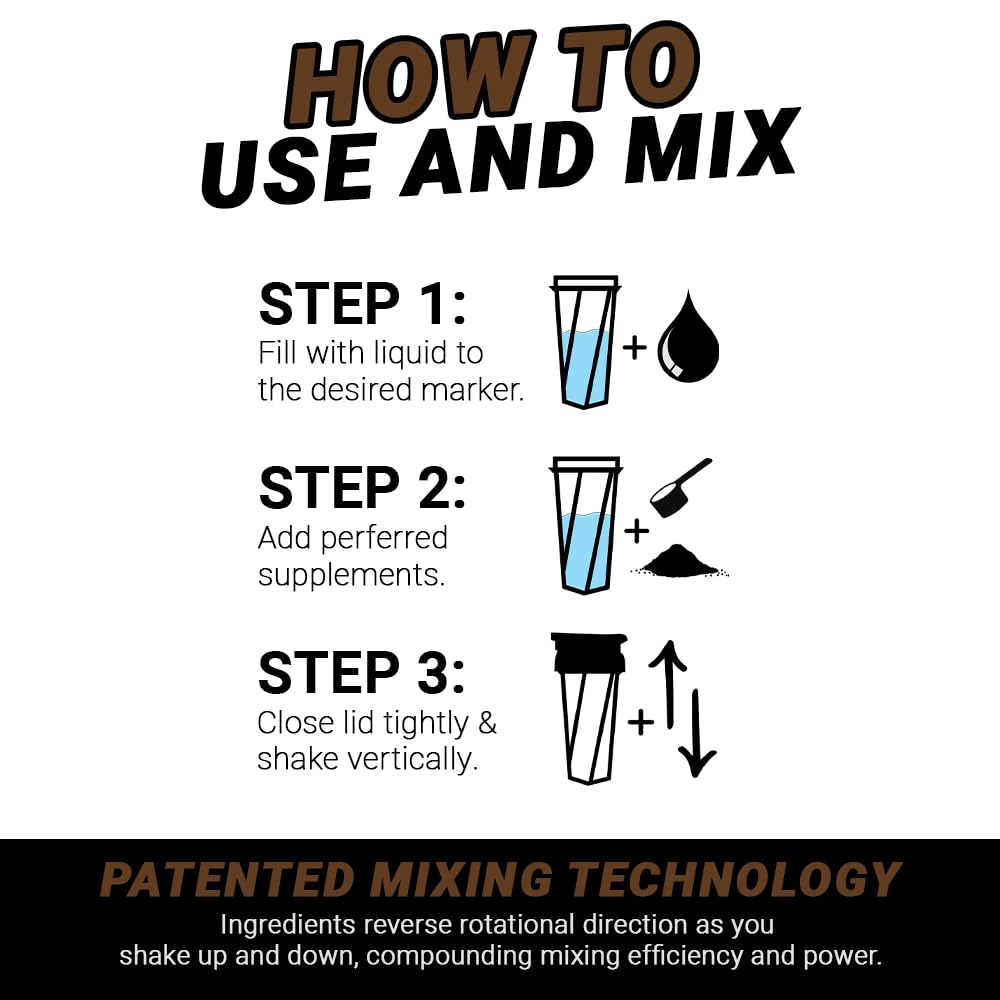 HOW TO
USE AND MIX

STEP 1:
Fill with liquid to the desired marker.

+

STEP 2:
Add perferred supplements.

+

STEP 3:
Close lid tightly & shake vertically.

+

PATENTED MIXING TECHNOLOGY
Ingredients reverse rotational direction as you shake up and down, compounding mixing efficiency and power.