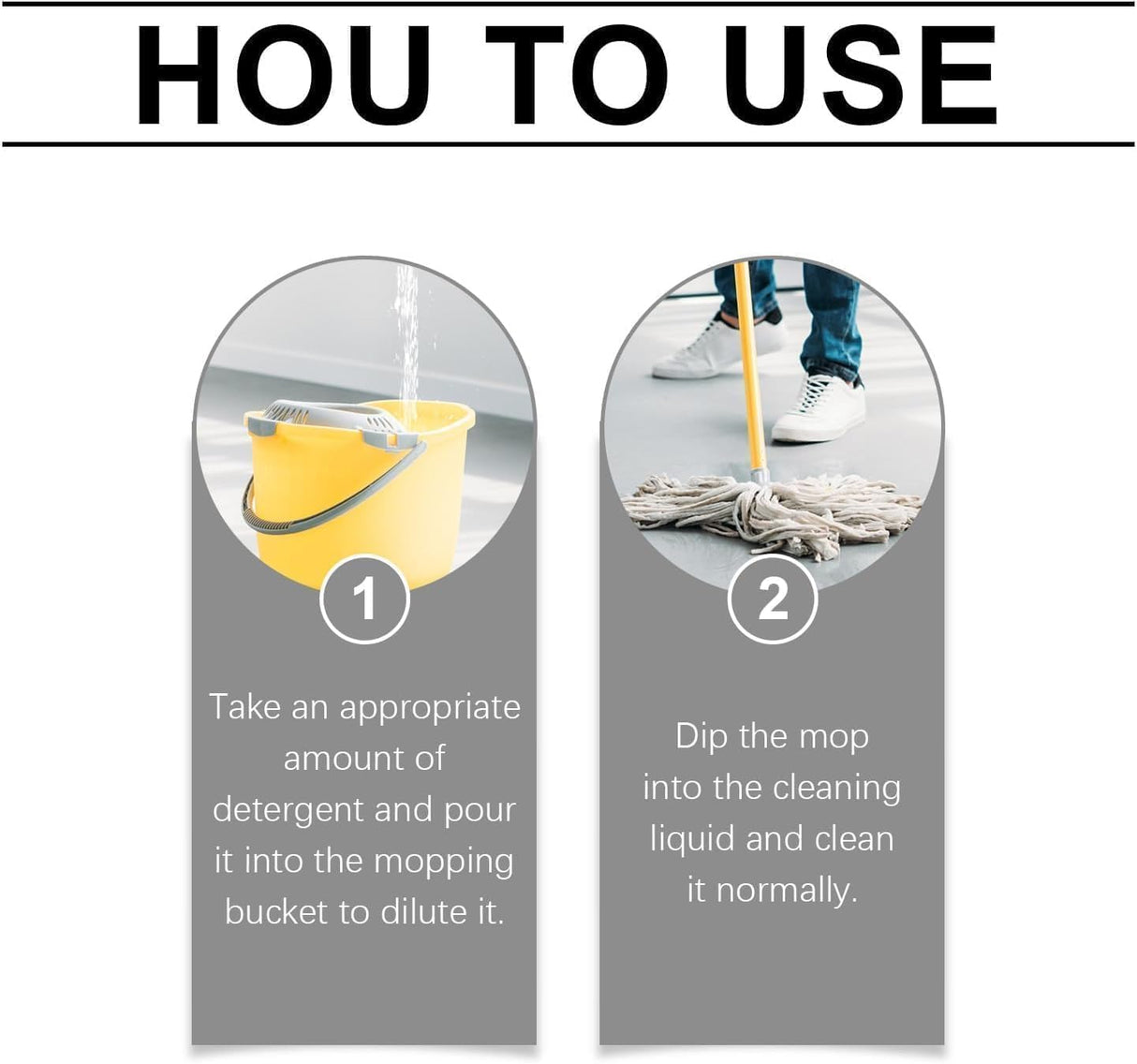 HOU TO USE

1

Take an appropriate amount of detergent and pour it into the mopping bucket to dilute it.

2

Dip the mop into the cleaning liquid and clean it normally.