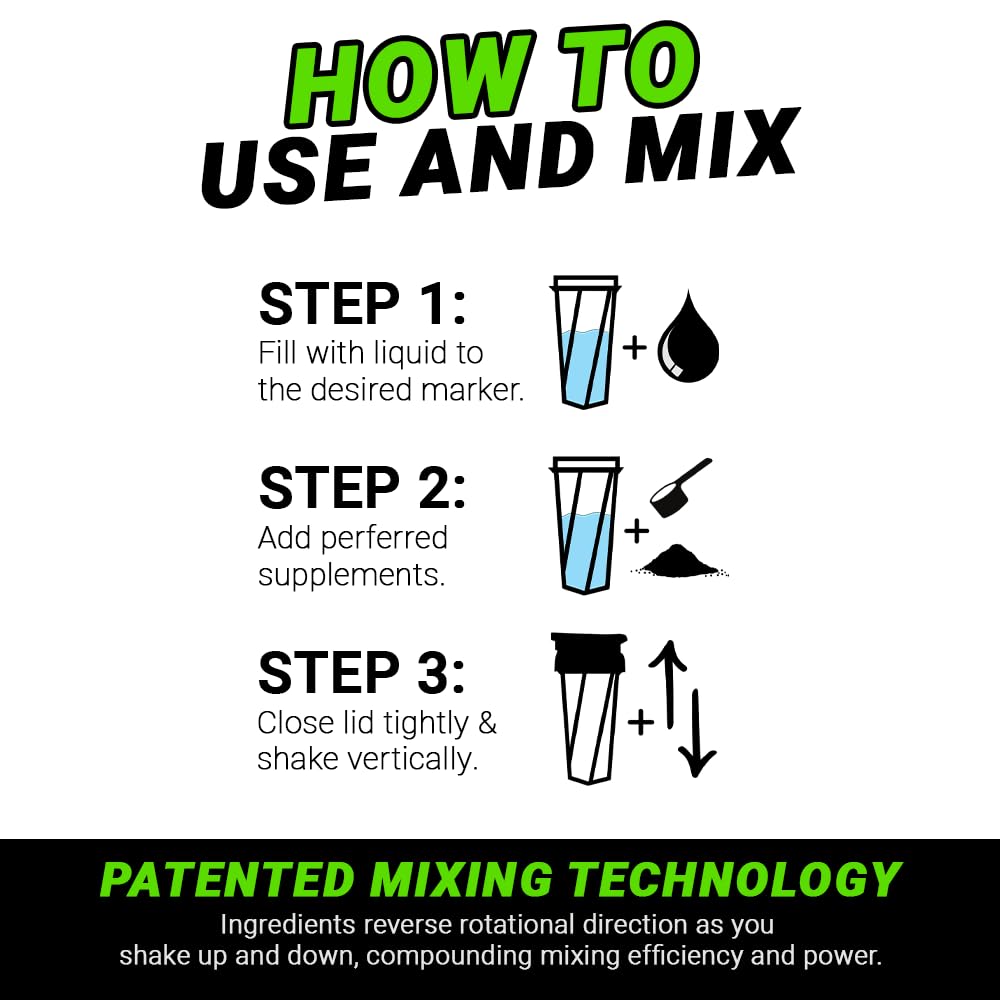 HOW TO
USE AND MIX

STEP 1:
Fill with liquid to the desired marker.

+

STEP 2:
Add perferred supplements.

+

STEP 3:
Close lid tightly & shake vertically.

+

PATENTED MIXING TECHNOLOGY
Ingredients reverse rotational direction as you shake up and down, compounding mixing efficiency and power.